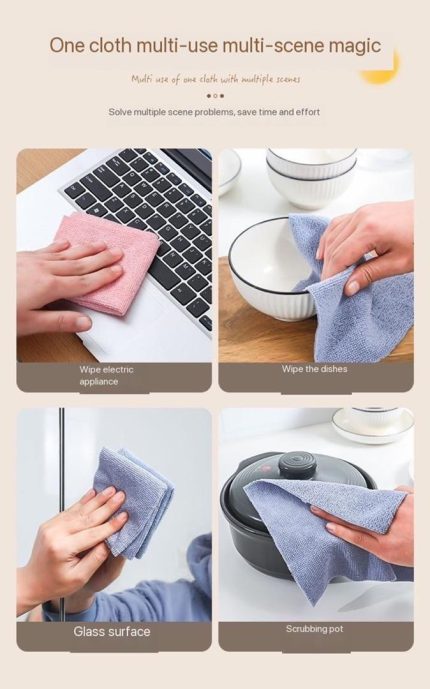 One cloth multi-use multi-scene magic

Multi use of one cloth with multiple scenes

Solve multiple scene problems, save time and effort

Wipe electric appliance

Wipe the dishes

Glass surface

Scrubbing pot