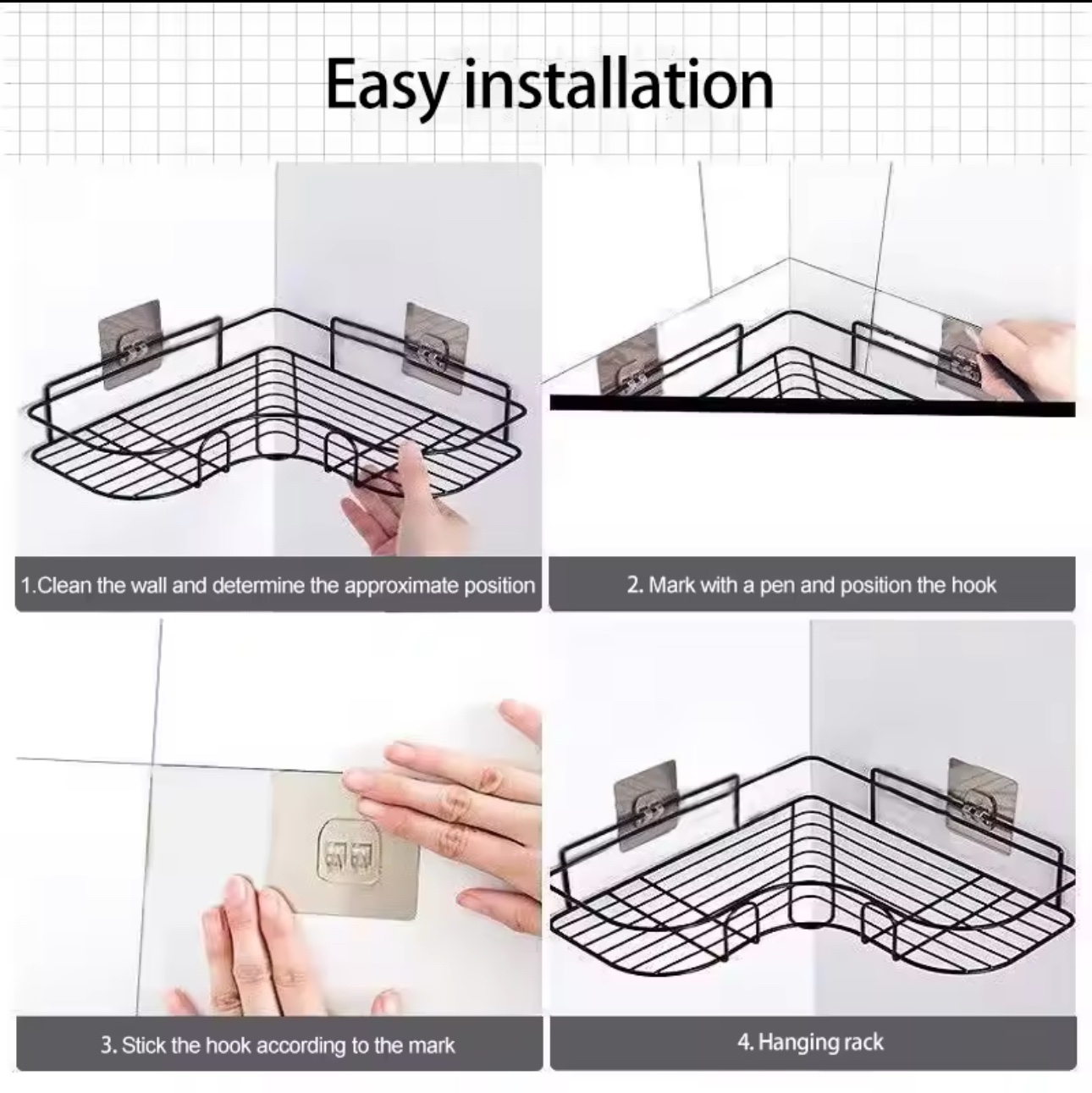 Easy installation

1.Clean the wall and determine the approximate position

2. Mark with a pen and position the hook

3. Stick the hook according to the mark

4. Hanging rack